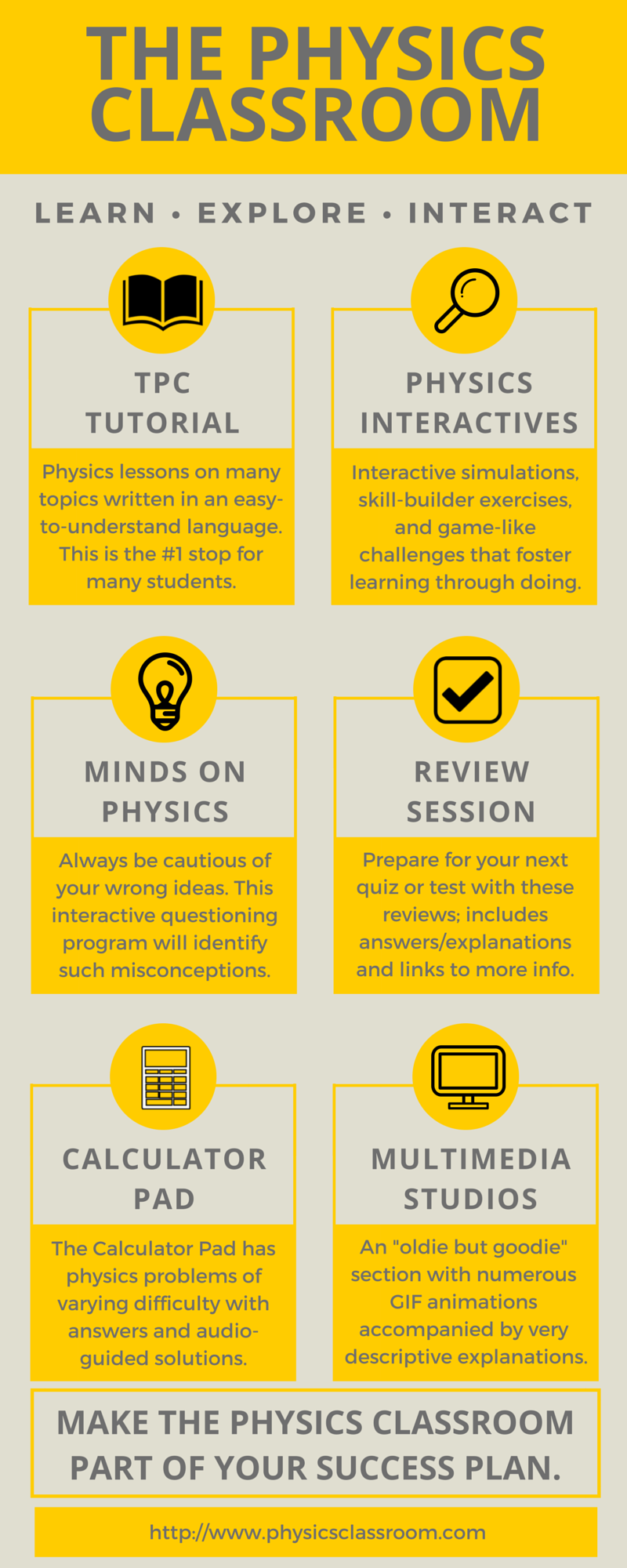 THE PHYSICS CLASSROOM

LEARN • EXPLORE • INTERACT

TPC TUTORIAL

Physics lessons on many topics written in an easy-to-understand language. This is the #1 stop for many students.

PHYSICS INTERACTIVES

Interactive simulations, skill-builder exercises, and game-like challenges that foster learning through doing.

MINDS ON PHYSICS

Always be cautious of your wrong ideas. This interactive questioning program will identify such misconceptions.

REVIEW SESSION

Prepare for your next quiz or test with these reviews; includes answers/explanations and links to more info.

CALCULATOR PAD

The Calculator Pad has physics problems of varying difficulty with answers and audio-guided solutions.

MULTIMEDIA STUDIOS

An "oldie but goodie" section with numerous GIF animations accompanied by very descriptive explanations.

MAKE THE PHYSICS CLASSROOM PART OF YOUR SUCCESS PLAN.

http://www.physicsclassroom.com