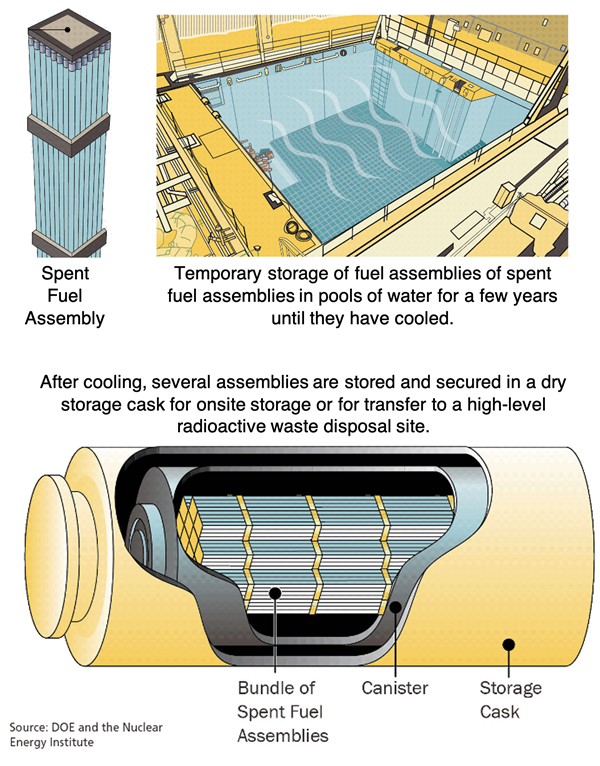 Spent Fuel Assembly

Temporary storage of fuel assemblies of spent fuel assemblies in pools of water for a few years until they have cooled.

After cooling, several assemblies are stored and secured in a dry storage cask for onsite storage or for transfer to a high-level radioactive waste disposal site.

Bundle of Spent Fuel Assemblies

Canister

Storage Cask

Source: DOE and the Nuclear Energy Institute