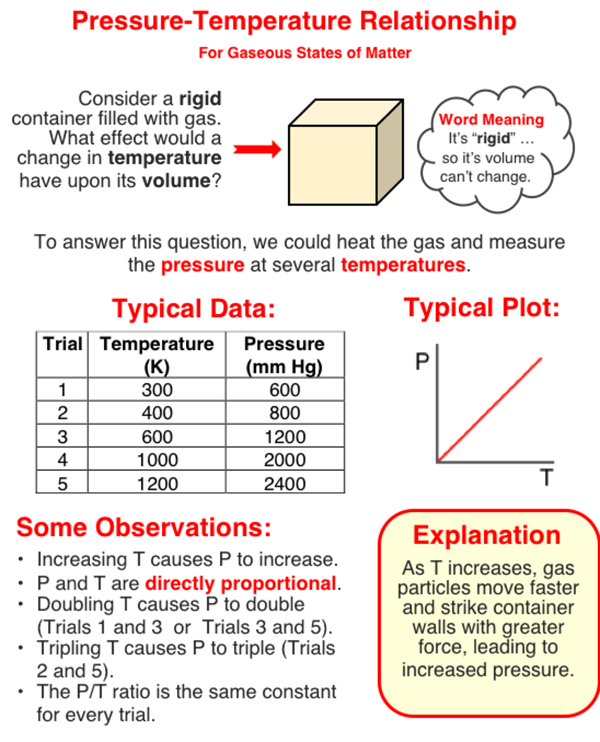 Pressure-Temperature Relationship

For Gaseous States of Matter

Consider a rigid container filled with gas. What effect would a change in temperature have upon its volume?

Word Meaning
It's "rigid" … so it's volume can't change.

To answer this question, we could heat the gas and measure the pressure at several temperatures.

Typical Data:

| Trial | Temperature (K) | Pressure (mm Hg) |
|---|---|---|
| 1 | 300 | 600 |
| 2 | 400 | 800 |
| 3 | 600 | 1200 |
| 4 | 1000 | 2000 |
| 5 | 1200 | 2400 |

Typical Plot:

P

T

Some Observations:

• Increasing T causes P to increase.
• P and T are directly proportional.
• Doubling T causes P to double (Trials 1 and 3 or Trials 3 and 5).
• Tripling T causes P to triple (Trials 2 and 5).
• The P/T ratio is the same constant for every trial.

Explanation

As T increases, gas particles move faster and strike container walls with greater force, leading to increased pressure.